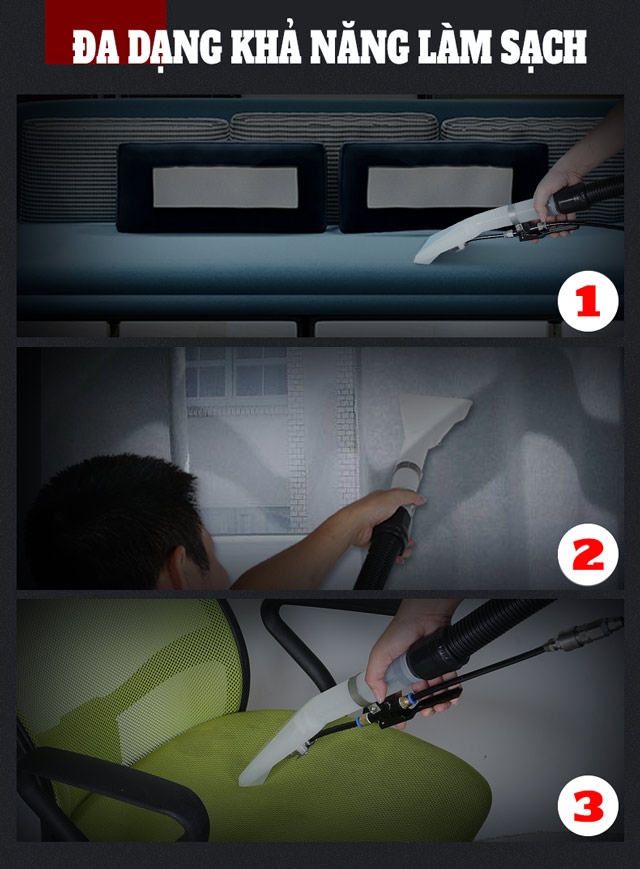 ĐA DẠNG KHẢ NĂNG LÀM SẠCH

1

2

3